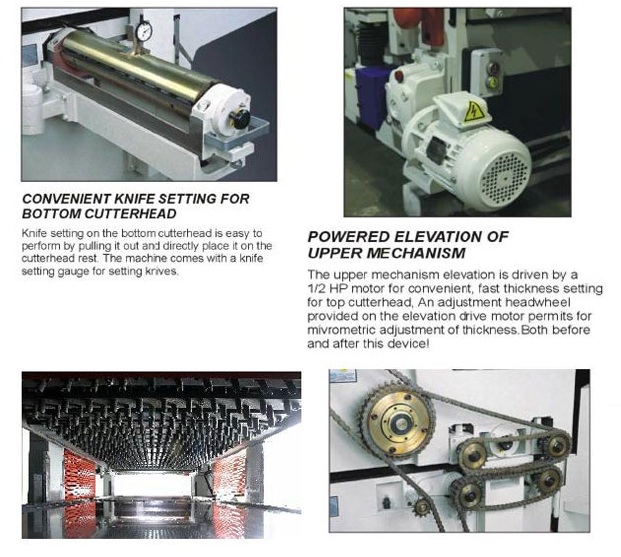 CONVENIENT KNIFE SETTING FOR BOTTOM CUTTERHEAD

Knife setting on the bottom cutterhead is easy to perform by pulling it out and directly place it on the cutterhead rest. The machine comes with a knife setting gauge for setting krives.

POWERED ELEVATION OF UPPER MECHANISM

The upper mechanism elevation is driven by a 1/2 HP motor for convenient, fast thickness setting for top cutterhead, An adjustment headwheel provided on the elevation drive motor permits for mivrometric adjustment of thickness.Both before and after this device!