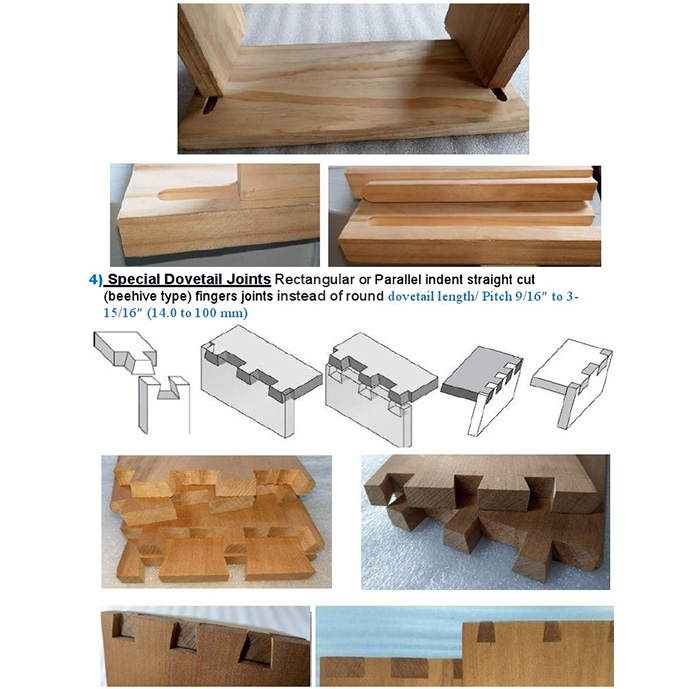 4) Special Dovetail Joints Rectangular or Parallel indent straight cut (beehive type) fingers joints instead of round dovetail length/ Pitch 9/16" to 3-15/16" (14.0 to 100 mm)